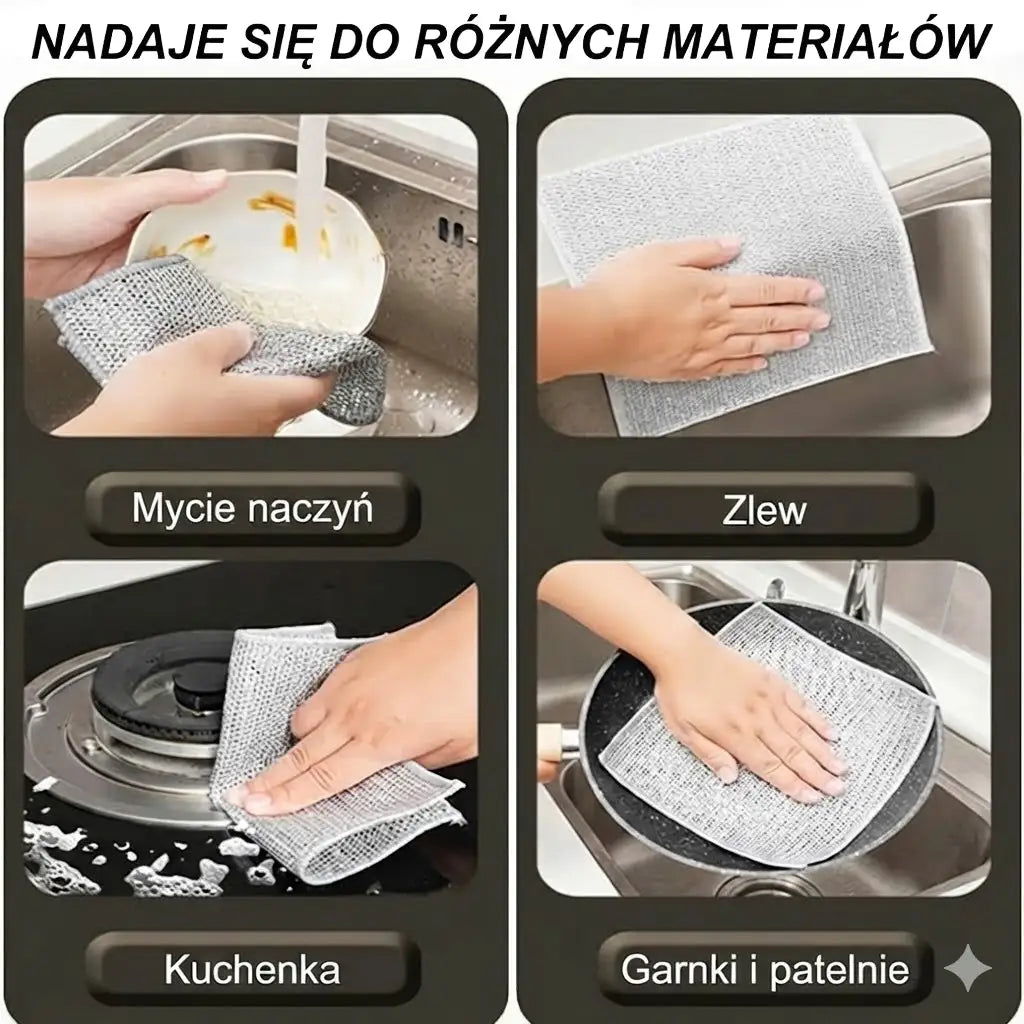 NADAJE SIĘ DO RÓŻNYCH MATERIAŁÓW

Mycie naczyń

Zlew

Kuchenka

Garnki i patelnie